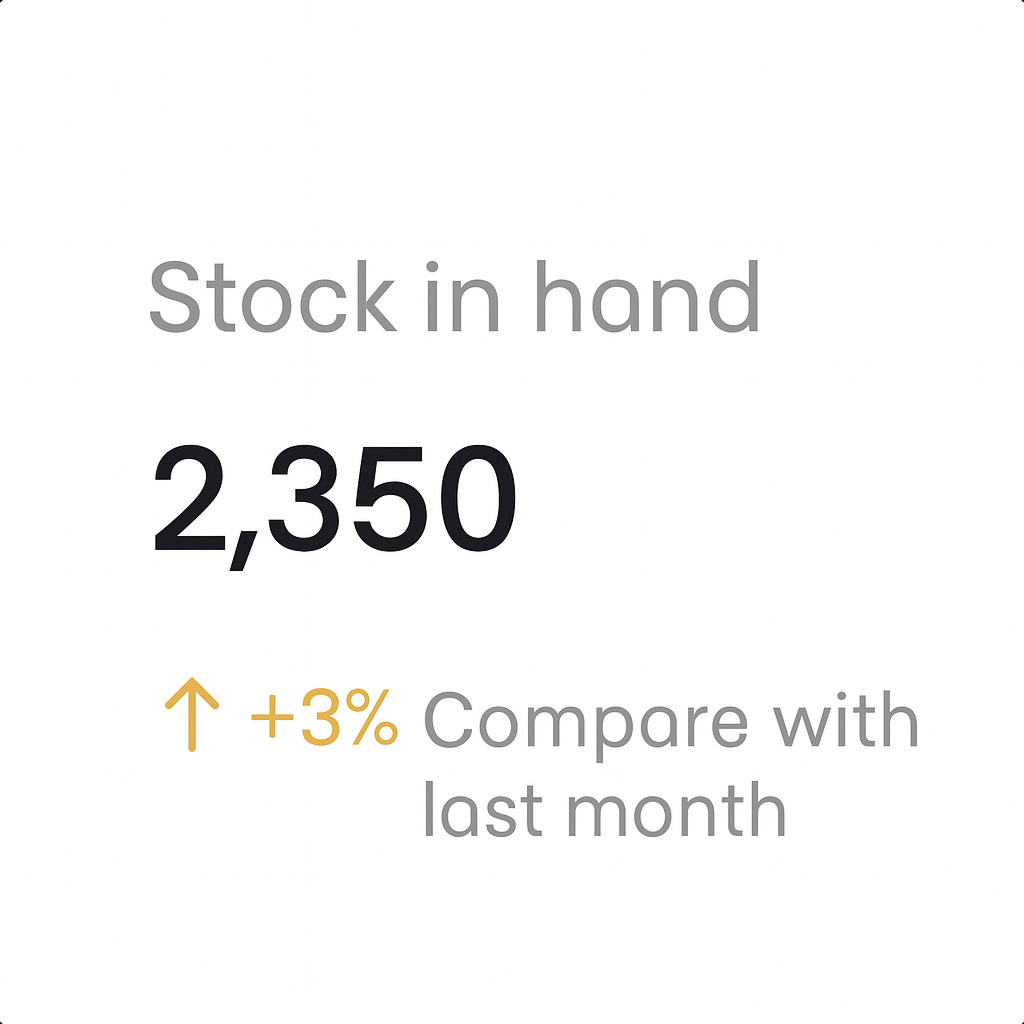 Stock in hand

2,350

↑ +3% Compare with last month